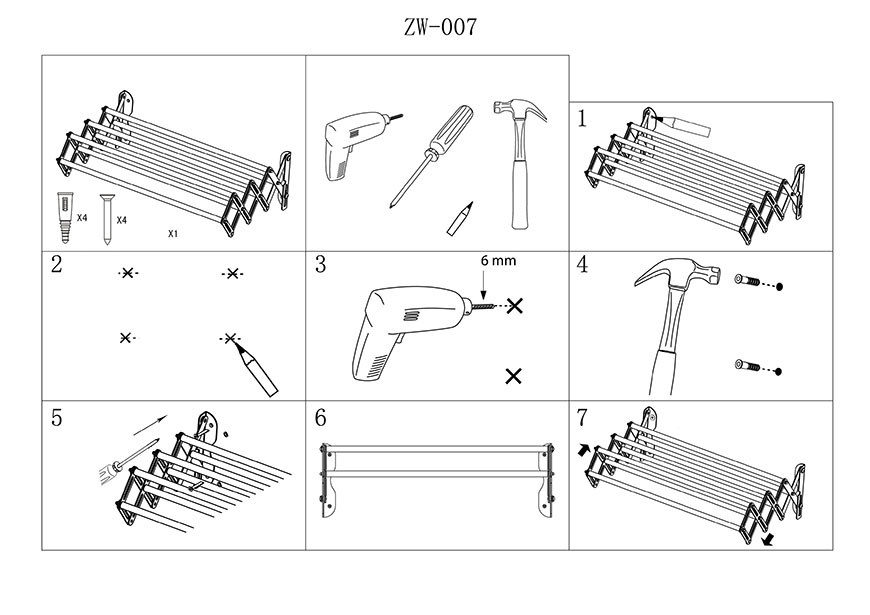 ZW-007

X4

X4

X1

1

2

3

6 mm

4

5

6

7