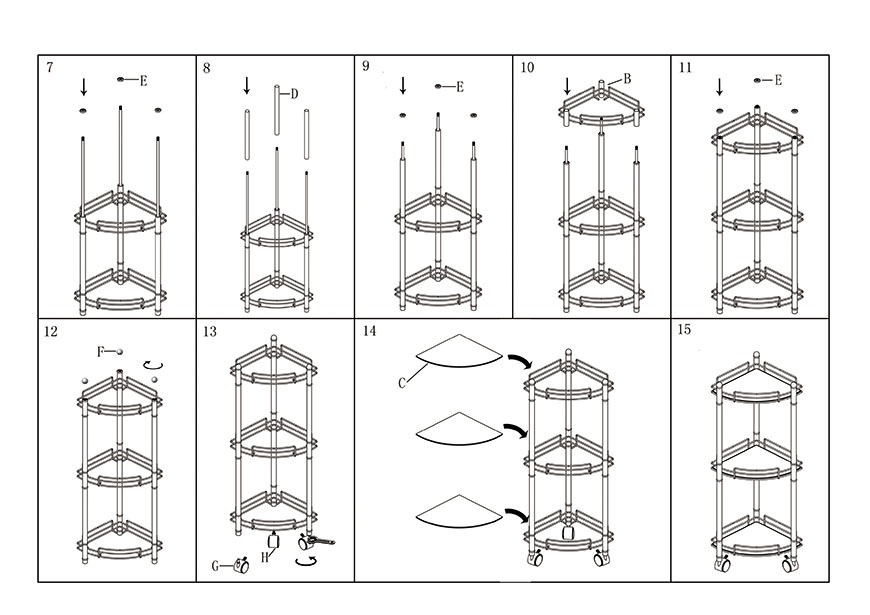 7
E

8
D

9
E

10
B

11
E

12
F

13
G
H

14
C

15