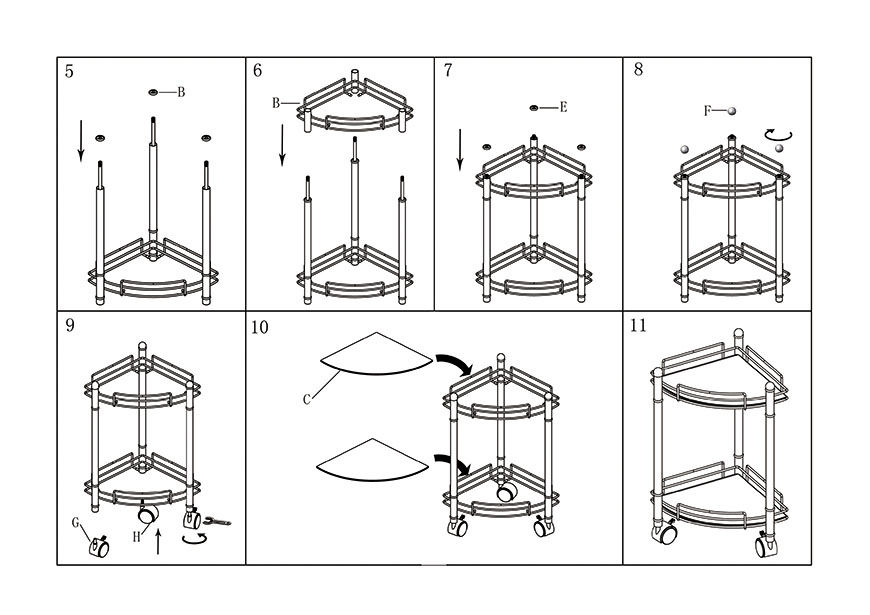 5
B
6
B
7
E
8
F
9
G
H
10
C
11