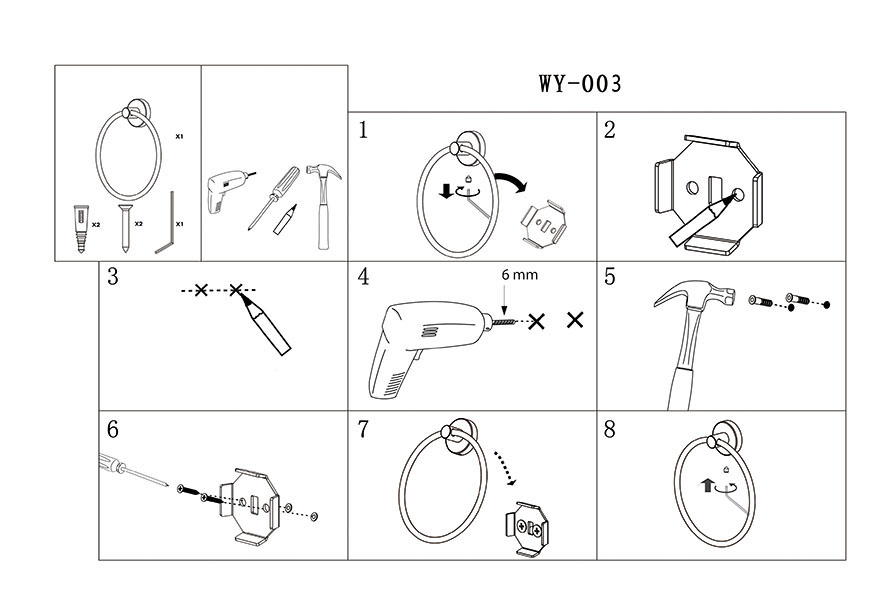 WY-003

X1

X2

X2

X1

1

2

3

4

6 mm

5

6

7

8