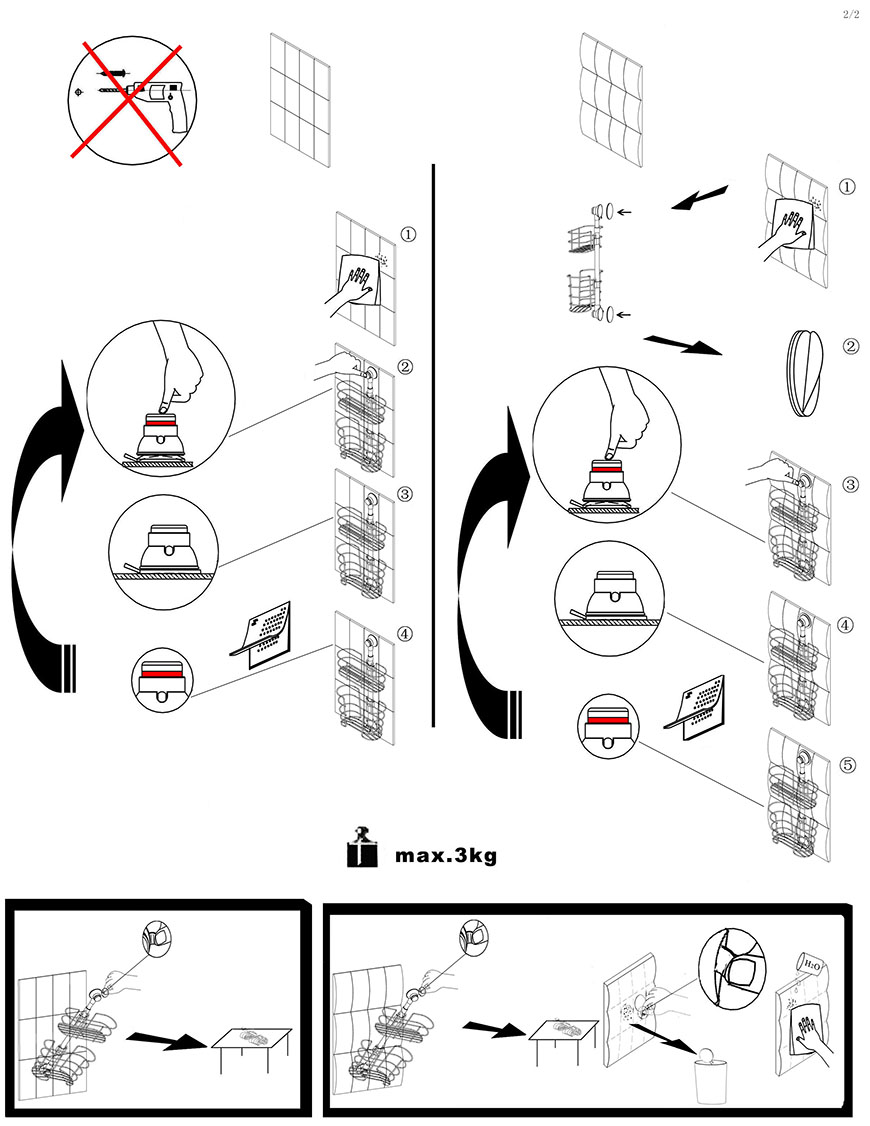 2/2

①

②

③

④

①

②

③

④

⑤

max.3kg

$H_2O$