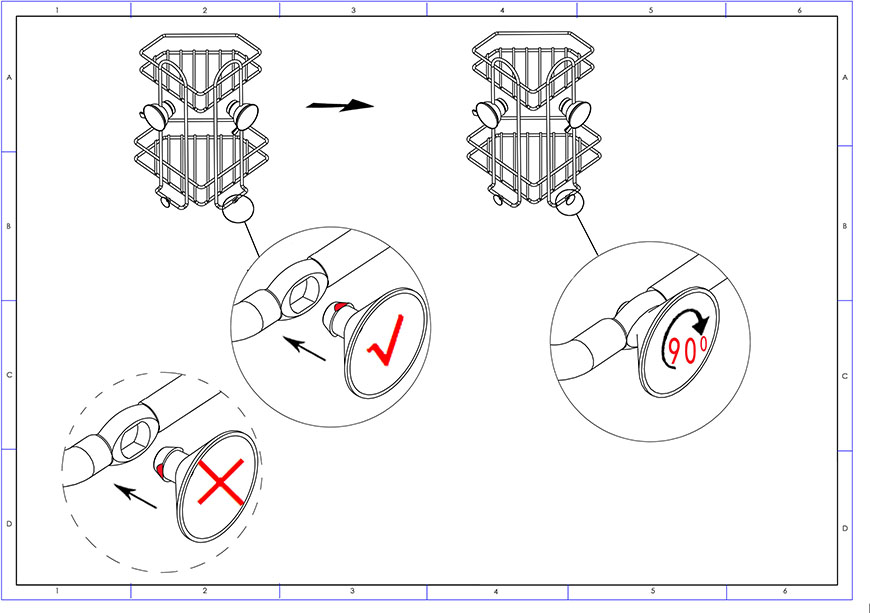 1 2 3 4 5 6

A
B
C
D

$90^0$

A
B
C
D

1 2 3 4 5 6