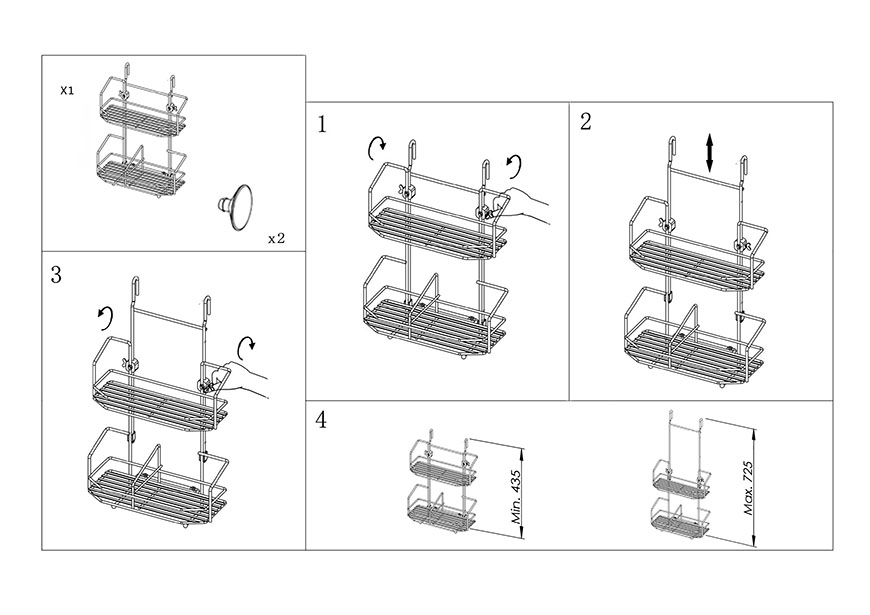 X1

x2

1

2

3

4

Min. 435

Max. 725