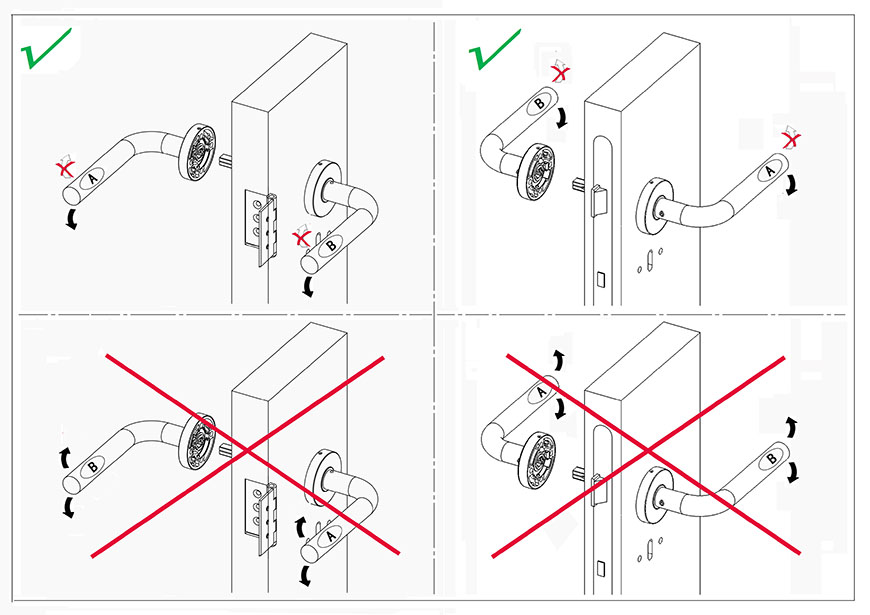 A

B

B

A

B

A

A

B