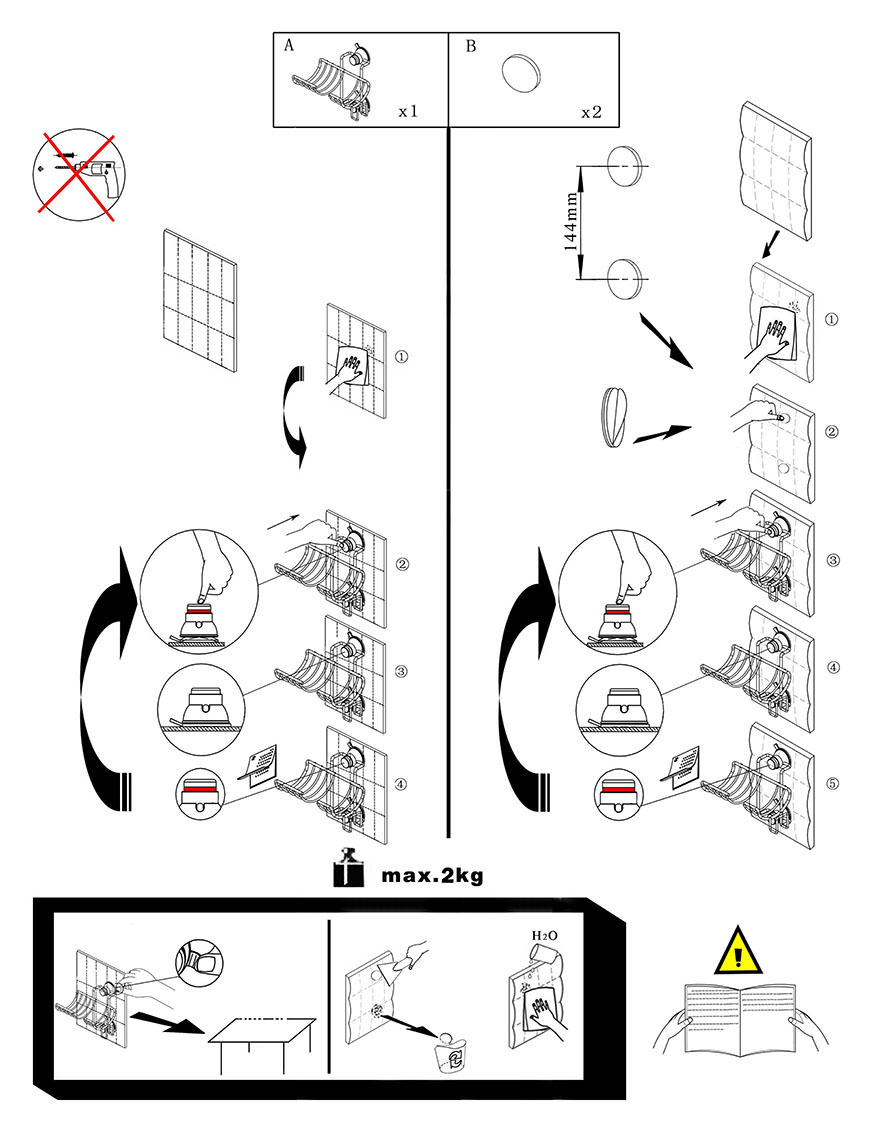 A x1

B x2

144mm

①

②

③

④

①

②

③

④

⑤

max.2kg

$H_2O$