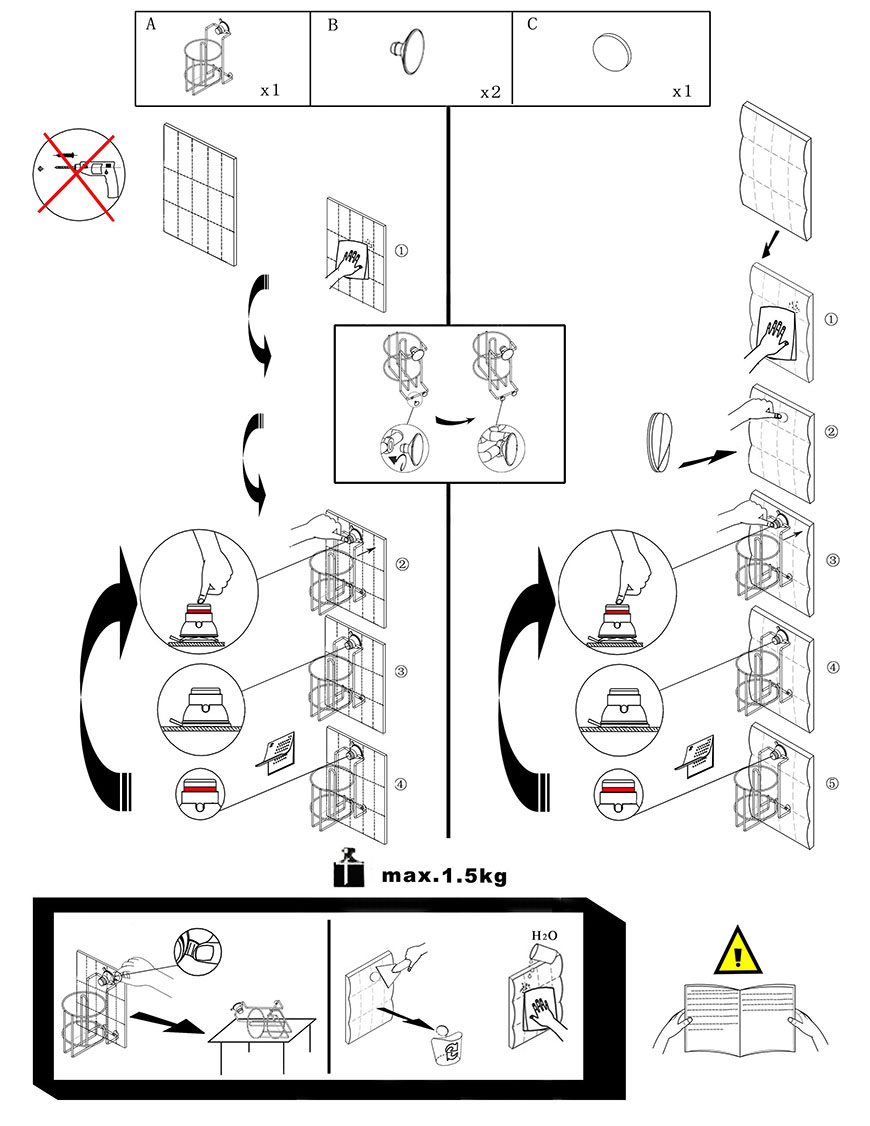 | A | B | C |
|---|---|---|
| x1 | x2 | x1 |

①

②

③

④

①

②

③

④

⑤

max.1.5kg

$H_2O$