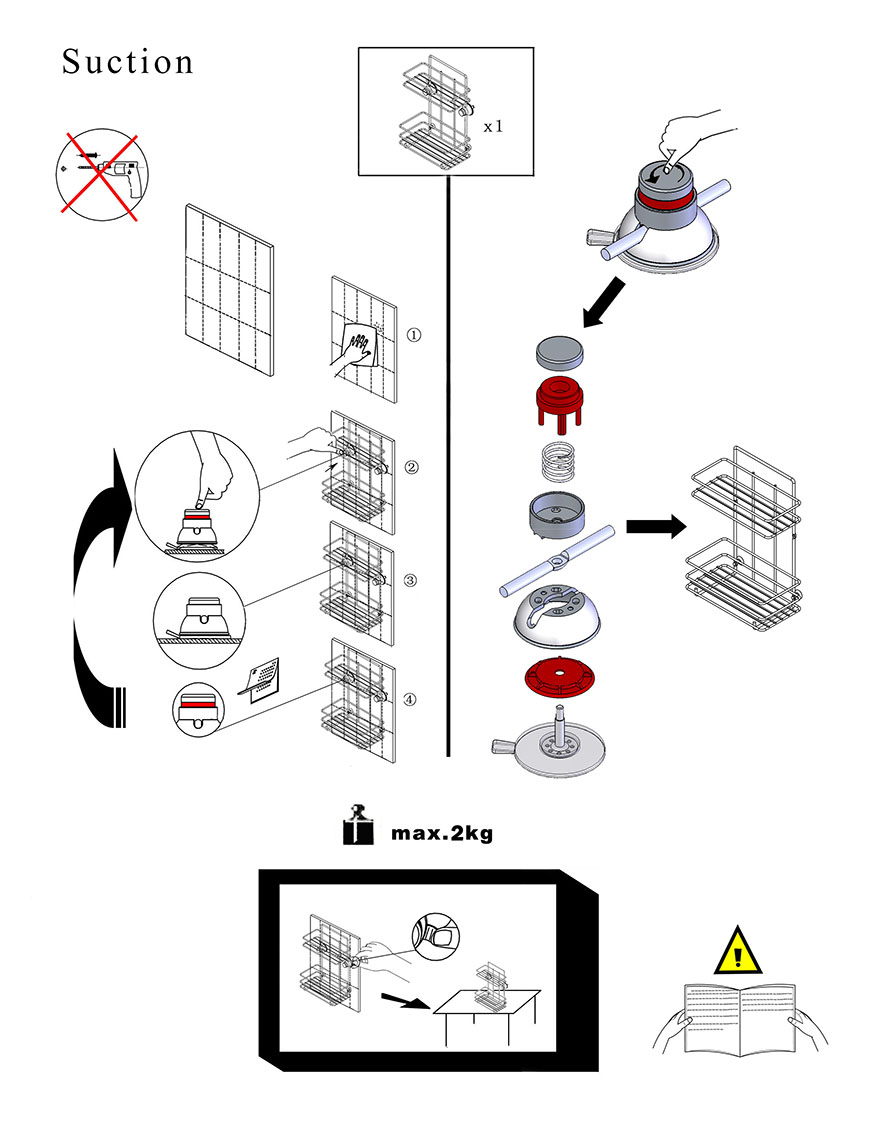 Suction

x1

①

②

③

④

max.2kg