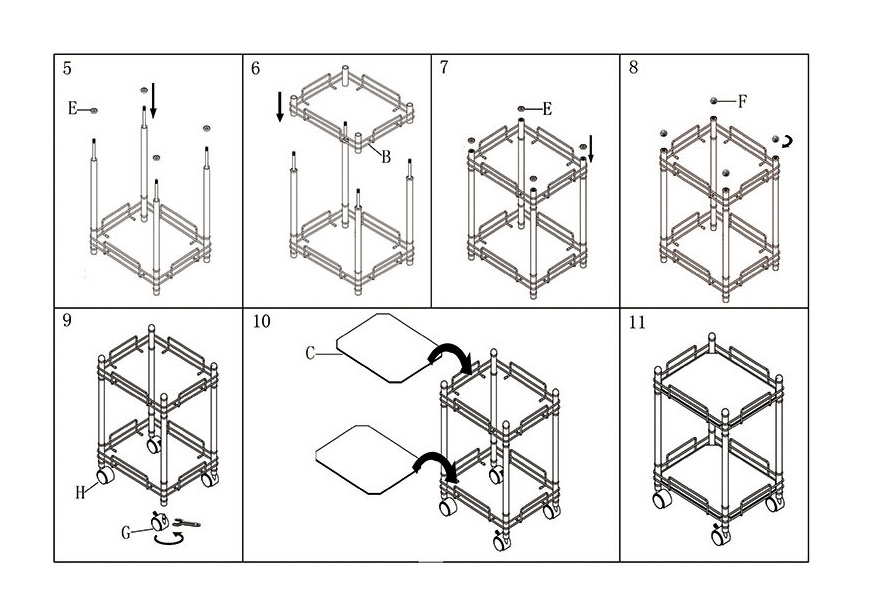 5
E
6
B
7
E
8
F
9
H
G
10
C
11